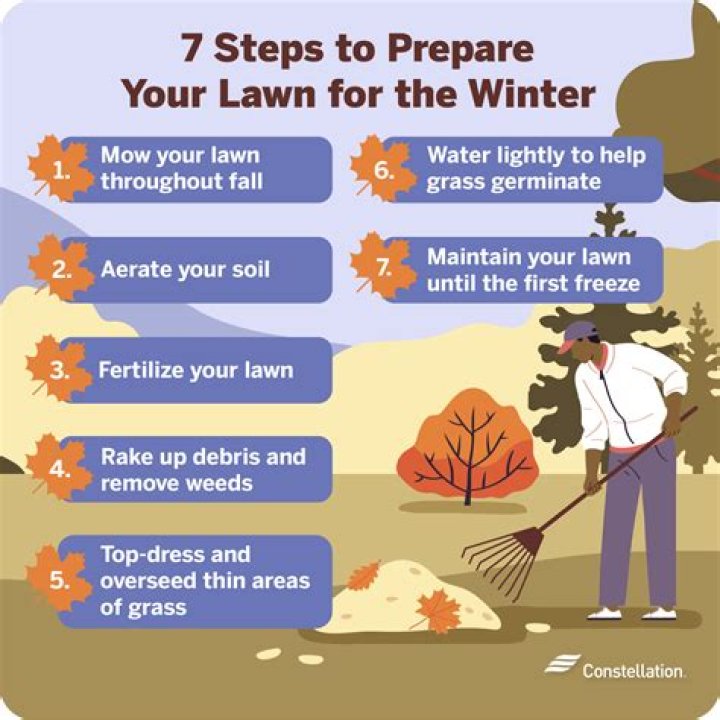 7 Steps to Prepare Your Lawn for the Winter

1. Mow your lawn throughout fall

2. Aerate your soil

3. Fertilize your lawn

4. Rake up debris and remove weeds

5. Top-dress and overseed thin areas of grass

6. Water lightly to help grass germinate

7. Maintain your lawn until the first freeze

Constellation.