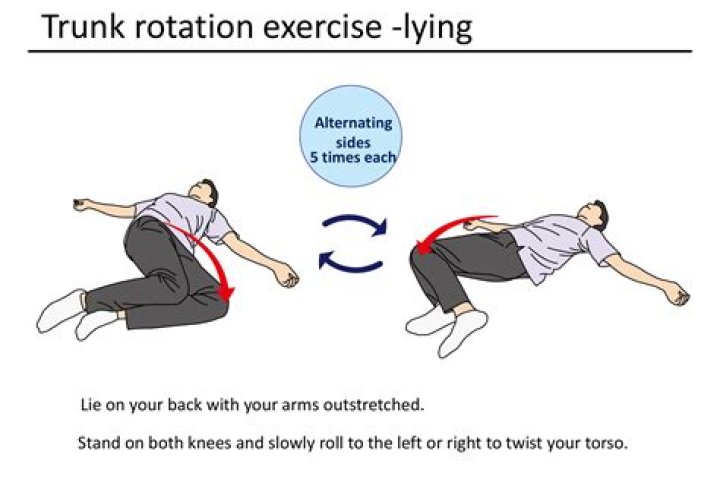 Trunk rotation exercise -lying

Alternating sides 5 times each

Lie on your back with your arms outstretched.

Stand on both knees and slowly roll to the left or right to twist your torso.