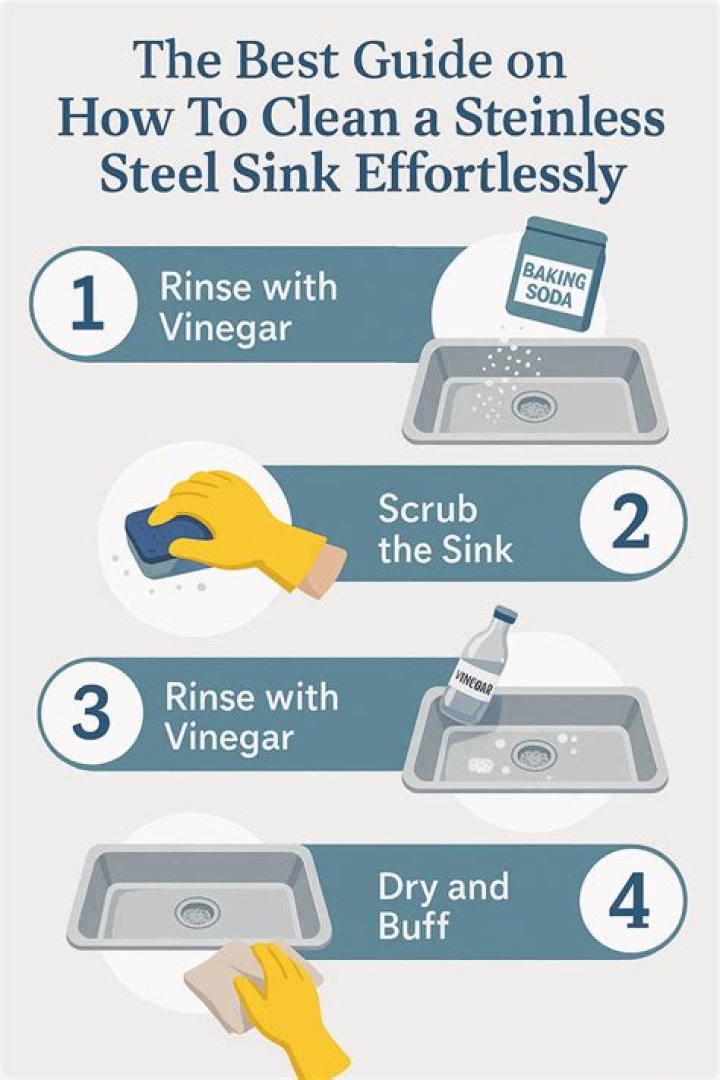 The Best Guide on How To Clean a Steinless Steel Sink Effortlessly

1 Rinse with Vinegar

BAKING SODA

Scrub the Sink 2

3 Rinse with Vinegar

VINEGAR

Dry and Buff 4